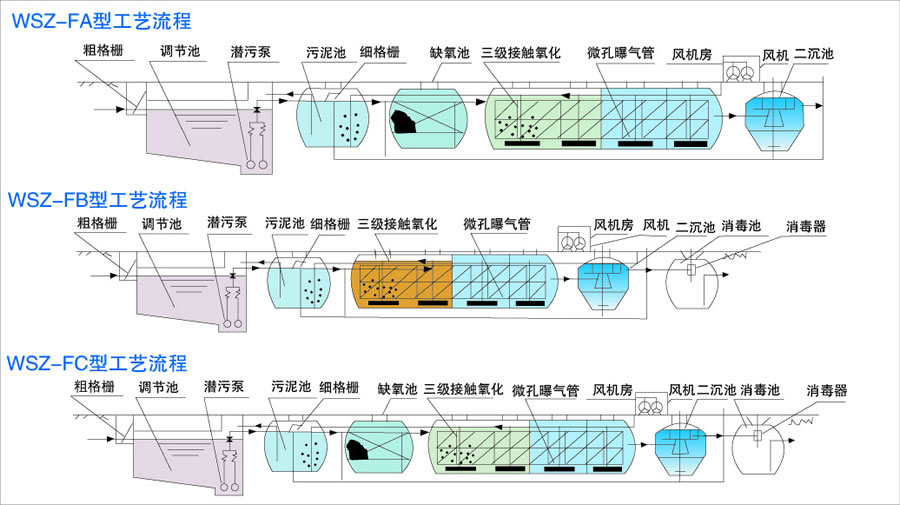 WSZ-FA型工艺流程

粗格栅 调节池 潜污泵 污泥池 细格栅 缺氧池 三级接触氧化 微孔曝气管 风机房 风机 二沉池

WSZ-FB型工艺流程

粗格栅 调节池 潜污泵 污泥池 细格栅 三级接触氧化 微孔曝气管 风机房 风机 二沉池 消毒池 消毒器

WSZ-FC型工艺流程

粗格栅 调节池 潜污泵 污泥池 细格栅 缺氧池 三级接触氧化 微孔曝气管 风机房 风机 二沉池 消毒池 消毒器